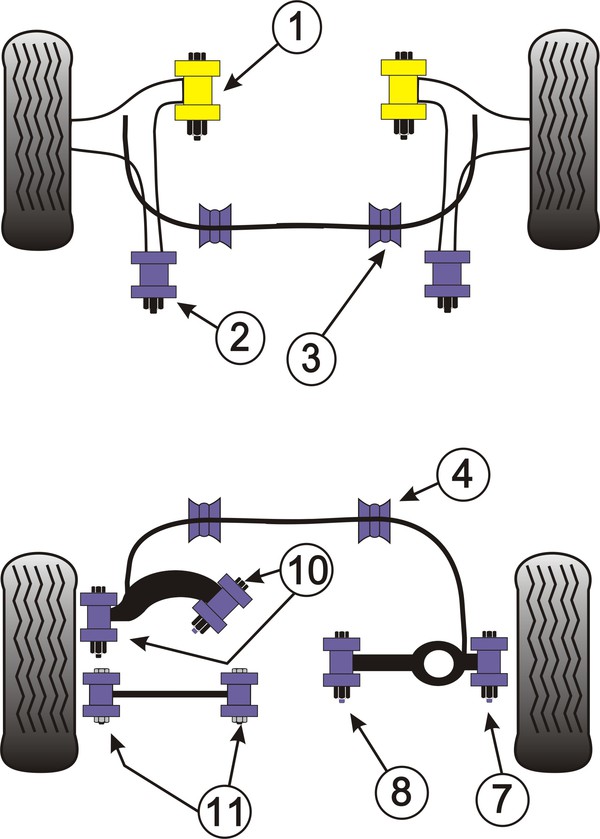 1
2
3
4
10
8
7
11