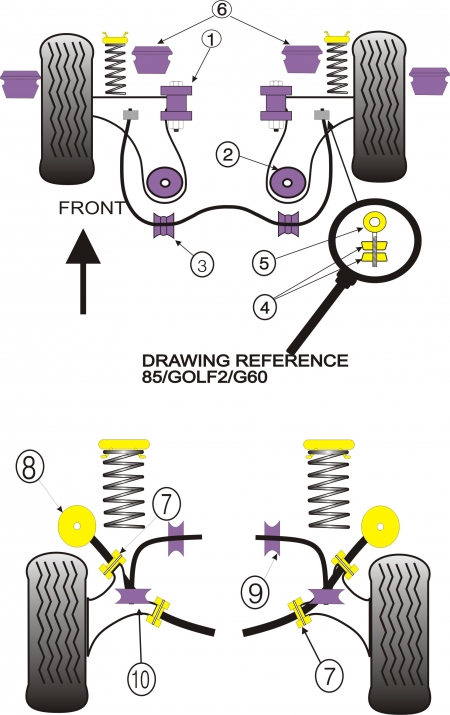 6
1
2
FRONT
3
5
4
DRAWING REFERENCE
85/GOLF2/G60
8
7
9
10
7