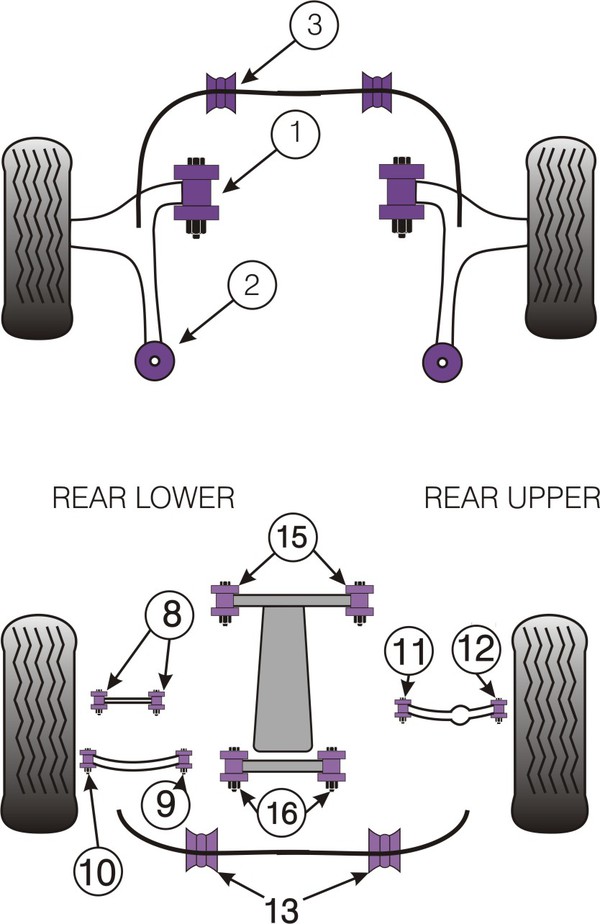 3
1
2
REAR LOWER
REAR UPPER
15
8
11
12
9
16
10
13