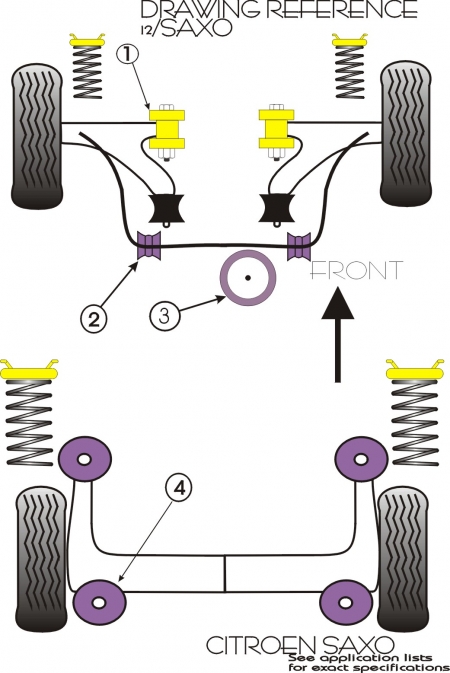 DRAWING REFERENCE
12/SAXO

1

2

3

FRONT

4

CITROEN SAXO
See application lists for exact specifications