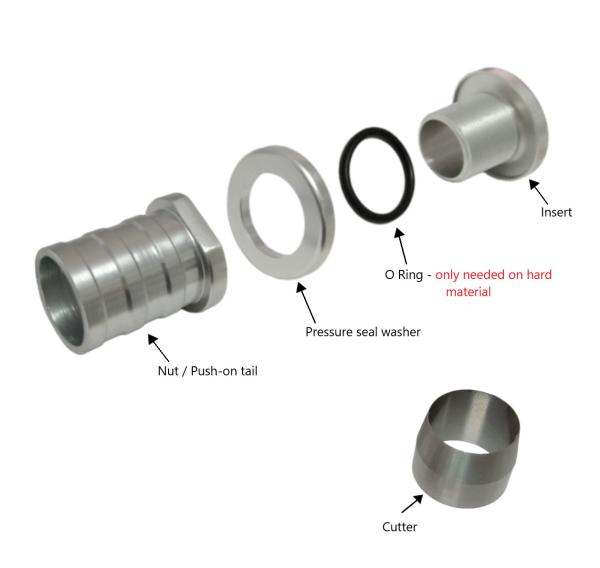 Insert

O Ring - only needed on hard material

Pressure seal washer

Nut / Push-on tail

Cutter